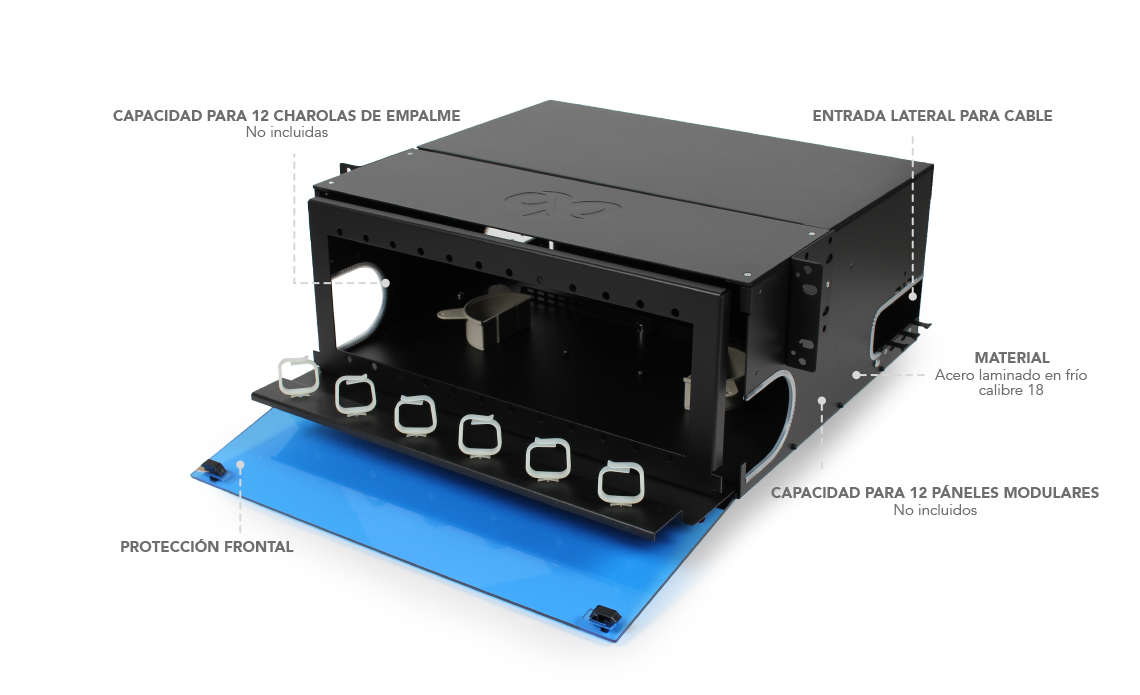 CAPACIDAD PARA 12 CHAROLAS DE EMPALME
No incluidas

ENTRADA LATERAL PARA CABLE

MATERIAL
Acero laminado en frío
calibre 18

CAPACIDAD PARA 12 PÁNELES MODULARES
No incluidos

PROTECCIÓN FRONTAL